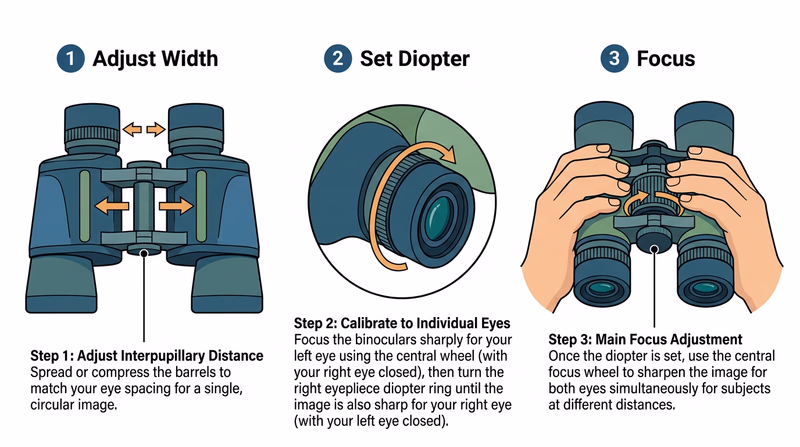 1 Adjust Width

Step 1: Adjust Interpupillary Distance
Spread or compress the barrels to match your eye spacing for a single, circular image.

2 Set Diopter

Step 2: Calibrate to Individual Eyes
Focus the binoculars sharply for your left eye using the central wheel (with your right eye closed), then turn the right eyepliece diopter ring until the image is also sharp for your right eye (with your left eye closed).

3 Focus

Step 3: Main Focus Adjustment
Once the diopter is set, use the central focus wheel to sharpen the image for both eyes simultaneously for subjects at different distances.