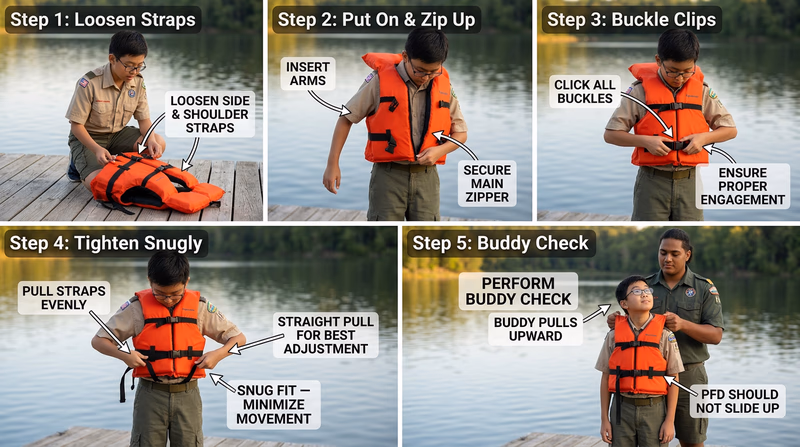 Step 1: Loosen Straps

LOOSEN SIDE & SHOULDER STRAPS

Step 2: Put On & Zip Up

INSERT ARMS

SECURE MAIN ZIPPER

Step 3: Buckle Clips

CLICK ALL BUCKLES

ENSURE PROPER ENGAGEMENT

Step 4: Tighten Snugly

PULL STRAPS EVENLY

STRAIGHT PULL FOR BEST ADJUSTMENT

SNUG FIT — MINIMIZE MOVEMENT

Step 5: Buddy Check

PERFORM BUDDY CHECK

BUDDY PULLS UPWARD

PFD SHOULD NOT SLIDE UP