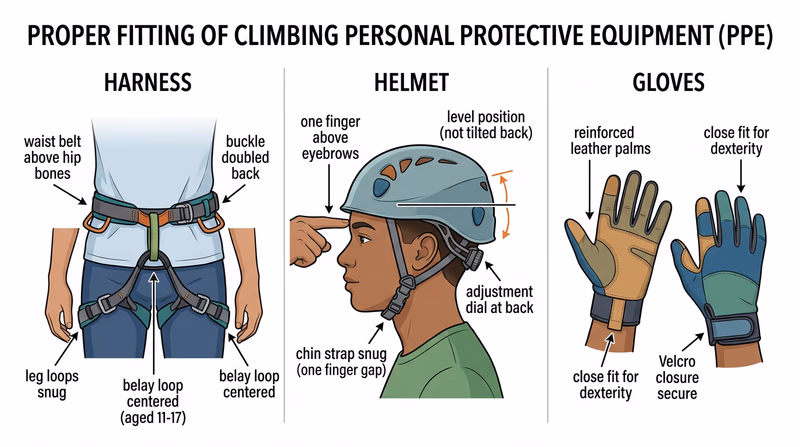 PROPER FITTING OF CLIMBING PERSONAL PROTECTIVE EQUIPMENT (PPE)

HARNESS

waist belt above hip bones

buckle doubled back

leg loops snug

belay loop centered (aged 11-17)

belay loop centered

HELMET

one finger above eyebrows

level position (not tilted back)

adjustment dial at back

chin strap snug (one finger gap)

GLOVES

reinforced leather palms

close fit for dexterity

close fit for dexterity

Velcro closure secure