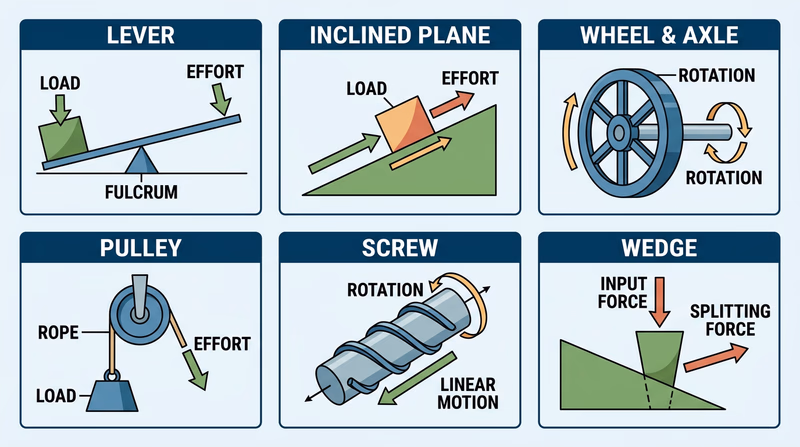 LEVER

LOAD

EFFORT

FULCRUM

INCLINED PLANE

LOAD

EFFORT

WHEEL & AXLE

ROTATION

ROTATION

PULLEY

ROPE

EFFORT

LOAD

SCREW

ROTATION

LINEAR MOTION

WEDGE

INPUT FORCE

SPLITTING FORCE