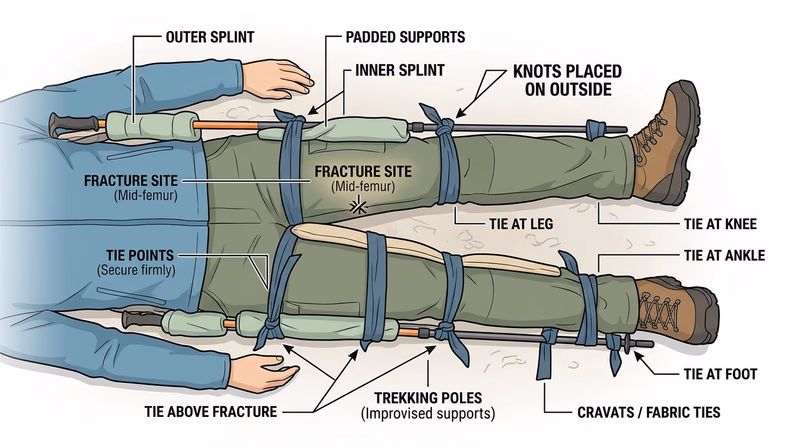 OUTER SPLINT
PADDED SUPPORTS
INNER SPLINT
KNOTS PLACED ON OUTSIDE
FRACTURE SITE
(Mid-femur)
FRACTURE SITE
(Mid-femur)
TIE AT LEG
TIE AT KNEE
TIE POINTS
(Secure firmly)
TIE AT ANKLE
TIE AT FOOT
TIE ABOVE FRACTURE
TREKKING POLES
(Improvised supports)
CRAVATS / FABRIC TIES