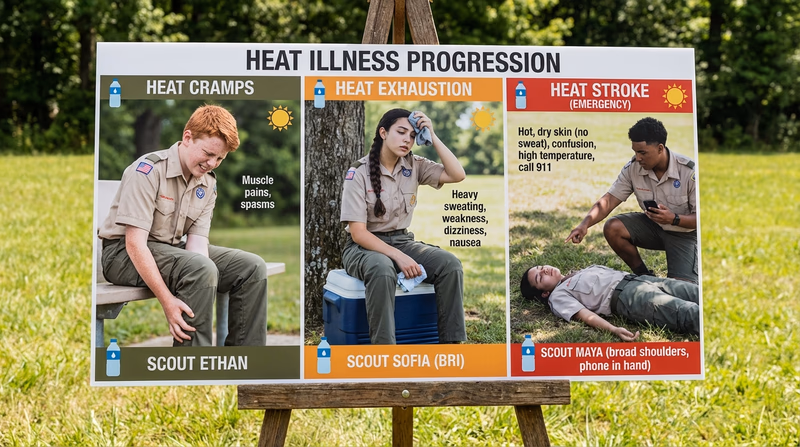 HEAT ILLNESS PROGRESSION

HEAT CRAMPS

Muscle pains, spasms

SCOUT ETHAN

HEAT EXHAUSTION

Heavy sweating, weakness, dizziness, nausea

SCOUT SOFIA (BRI)

HEAT STROKE
(EMERGENCY)

Hot, dry skin (no sweat), confusion, high temperature, call 911

SCOUT MAYA (broad shoulders, phone in hand)