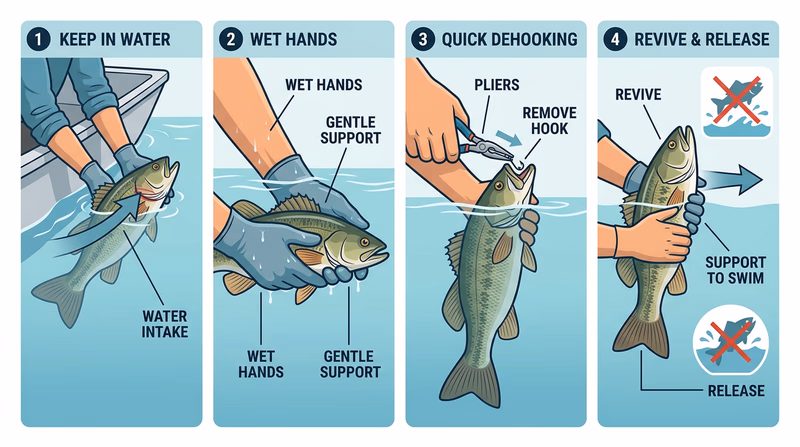 1 KEEP IN WATER

WATER INTAKE

2 WET HANDS

WET HANDS

GENTLE SUPPORT

WET HANDS

GENTLE SUPPORT

3 QUICK DEHOOKING

PLIERS

REMOVE HOOK

4 REVIVE & RELEASE

REVIVE

SUPPORT TO SWIM

RELEASE