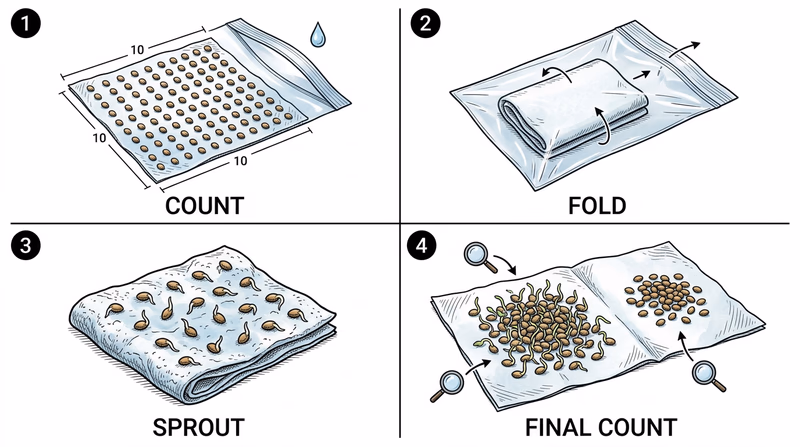 1
10
10
10
COUNT

2
FOLD

3
SPROUT

4
FINAL COUNT