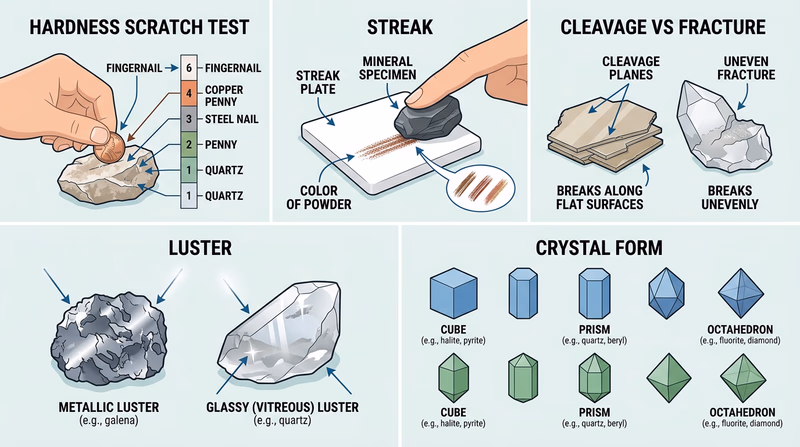 HARDNESS SCRATCH TEST

FINGERNAIL

6 FINGERNAIL
4 COPPER PENNY
3 STEEL NAIL
2 PENNY
1 QUARTZ
1 QUARTZ

STREAK

STREAK PLATE

MINERAL SPECIMEN

COLOR OF POWDER

CLEAVAGE VS FRACTURE

CLEAVAGE PLANES

UNEVEN FRACTURE

BREAKS ALONG FLAT SURFACES

BREAKS UNEVENLY

LUSTER

METALLIC LUSTER
(e.g., galena)

GLASSY (VITREOUS) LUSTER
(e.g., quartz)

CRYSTAL FORM

CUBE
(e.g., halite, pyrite)

PRISM
(e.g., quartz, beryl)

OCTAHEDRON
(e.g., fluorite, diamond)

CUBE
(e.g., halite, pyrite)

PRISM
(e.g., quartz, beryl)

OCTAHEDRON
(e.g., fluorite, diamond)