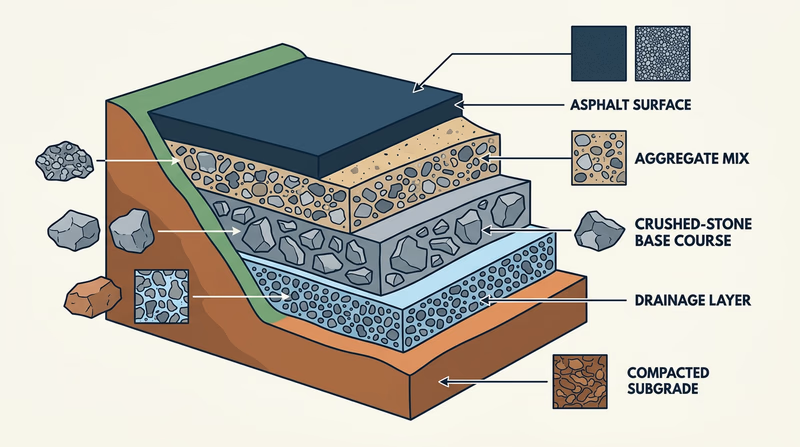 ASPHALT SURFACE

AGGREGATE MIX

CRUSHED-STONE BASE COURSE

DRAINAGE LAYER

COMPACTED SUBGRADE