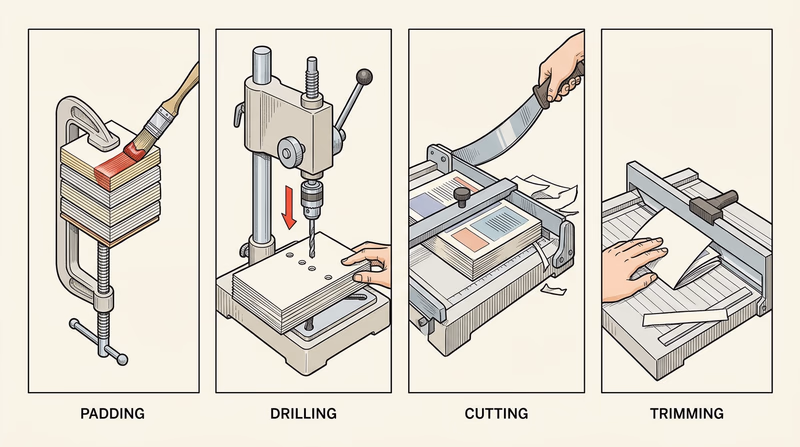 PADDING

DRILLING

CUTTING

TRIMMING