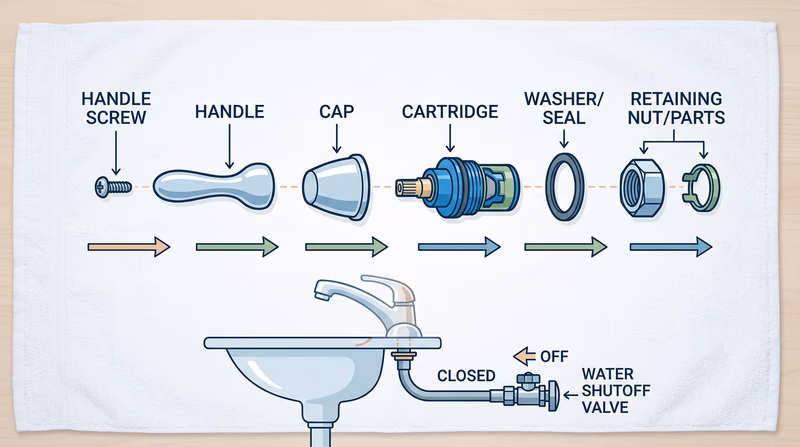 HANDLE SCREW

HANDLE

CAP

CARTRIDGE

WASHER/ SEAL

RETAINING NUT/PARTS

OFF

CLOSED

WATER SHUTOFF VALVE