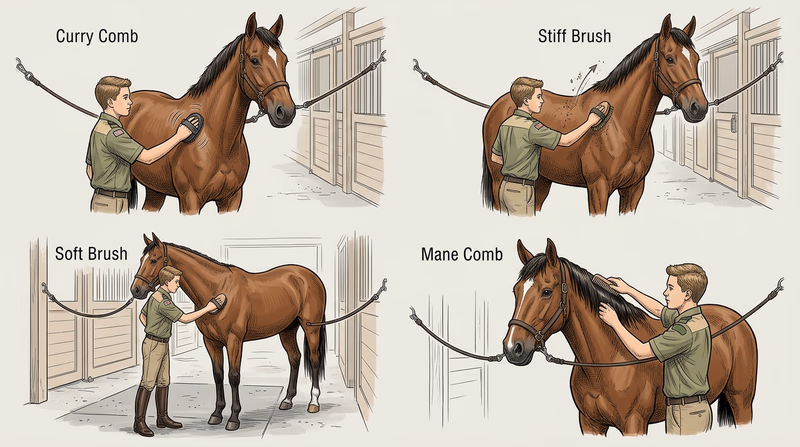 Curry Comb

Stiff Brush

Soft Brush

Mane Comb