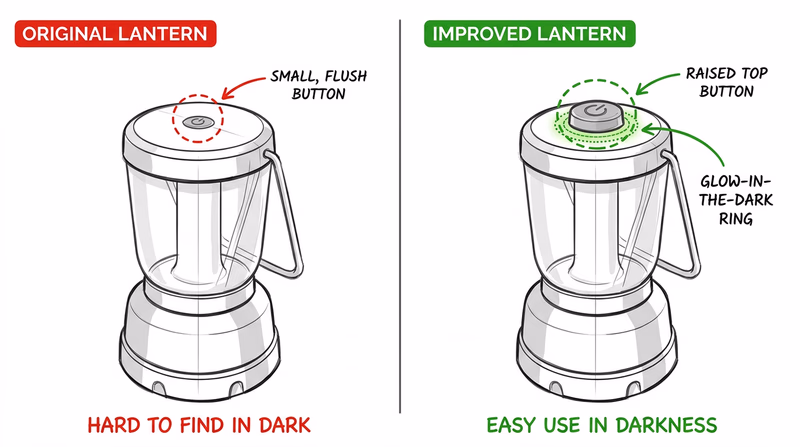 ORIGINAL LANTERN

SMALL, FLUSH BUTTON

HARD TO FIND IN DARK

IMPROVED LANTERN

RAISED TOP BUTTON

GLOW-IN-THE-DARK RING

EASY USE IN DARKNESS