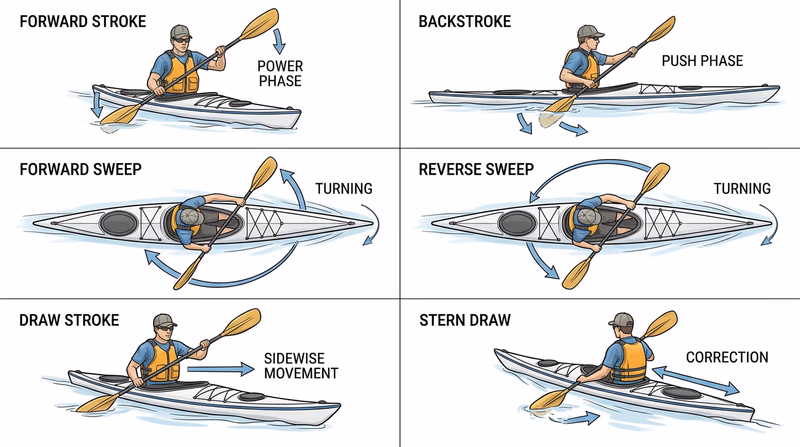 FORWARD STROKE

POWER PHASE

BACKSTROKE

PUSH PHASE

FORWARD SWEEP

TURNING

REVERSE SWEEP

TURNING

DRAW STROKE

SIDEWISE MOVEMENT

STERN DRAW

CORRECTION