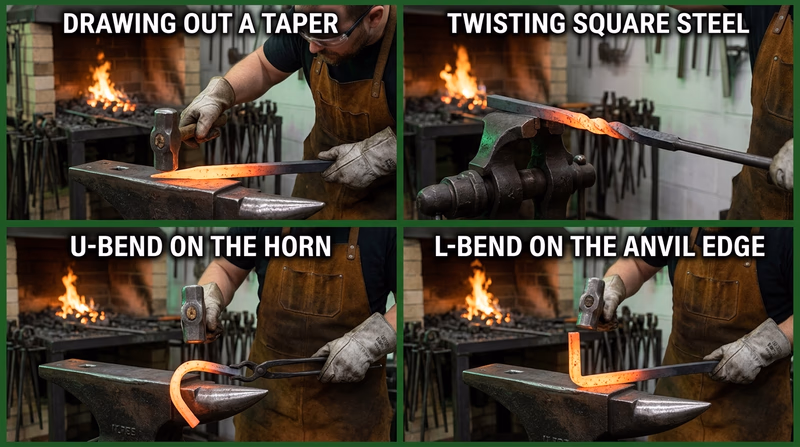 DRAWING OUT A TAPER

TWISTING SQUARE STEEL

U-BEND ON THE HORN

L-BEND ON THE ANVIL EDGE