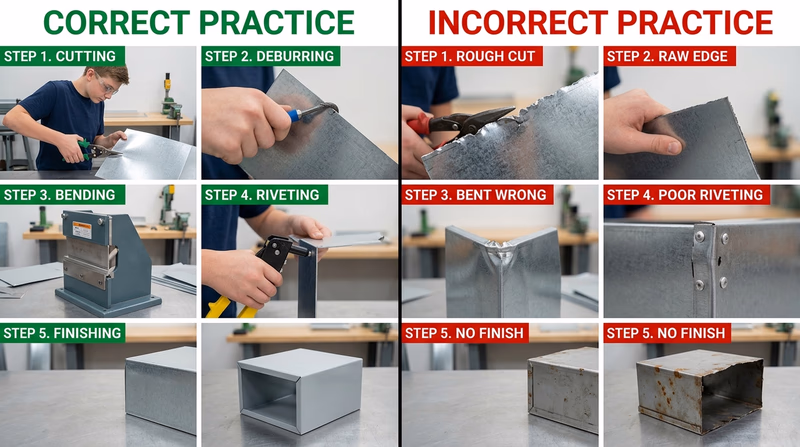 CORRECT PRACTICE

STEP 1. CUTTING

STEP 2. DEBURRING

STEP 3. BENDING

STEP 4. RIVETING

STEP 5. FINISHING

INCORRECT PRACTICE

STEP 1. ROUGH CUT

STEP 2. RAW EDGE

STEP 3. BENT WRONG

STEP 4. POOR RIVETING

STEP 5. NO FINISH

STEP 5. NO FINISH