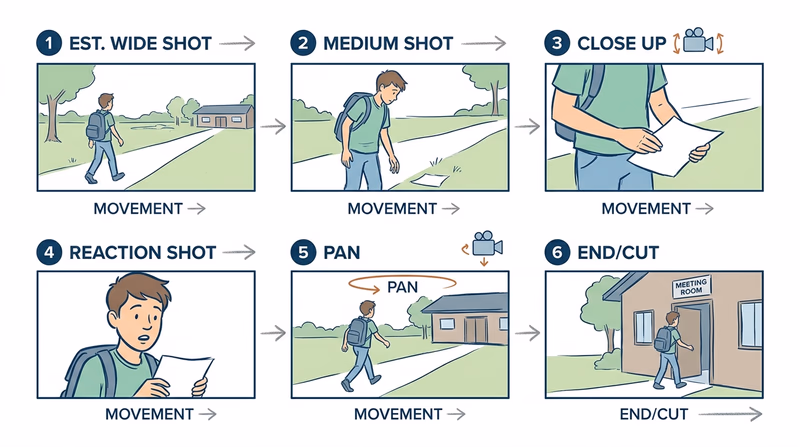 1 EST. WIDE SHOT →

MOVEMENT →

2 MEDIUM SHOT →

MOVEMENT →

3 CLOSE UP

MOVEMENT →

4 REACTION SHOT →

MOVEMENT →

5 PAN

PAN

MOVEMENT →

6 END/CUT

MEETING ROOM

END/CUT →