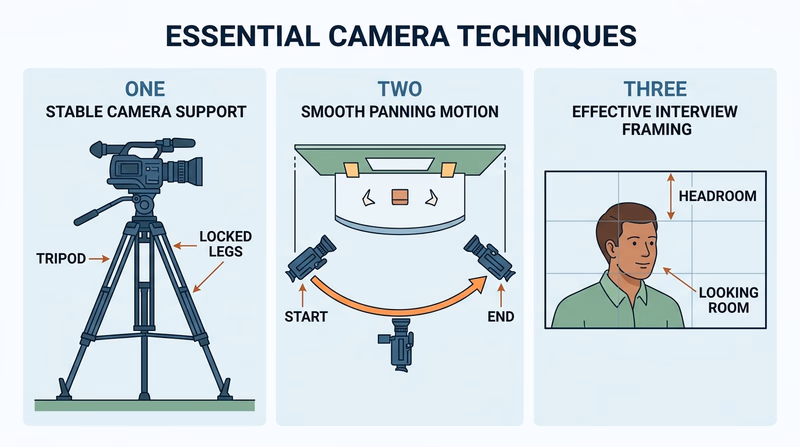 ESSENTIAL CAMERA TECHNIQUES

ONE
STABLE CAMERA SUPPORT

TRIPOD
LOCKED LEGS

TWO
SMOOTH PANNING MOTION

START
END

THREE
EFFECTIVE INTERVIEW FRAMING

HEADROOM
LOOKING ROOM