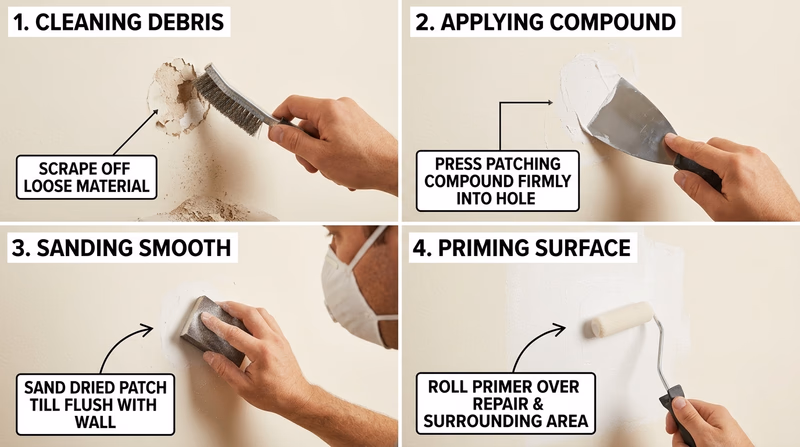 1. CLEANING DEBRIS

SCRAPE OFF LOOSE MATERIAL

2. APPLYING COMPOUND

PRESS PATCHING COMPOUND FIRMLY INTO HOLE

3. SANDING SMOOTH

SAND DRIED PATCH TILL FLUSH WITH WALL

4. PRIMING SURFACE

ROLL PRIMER OVER REPAIR & SURROUNDING AREA