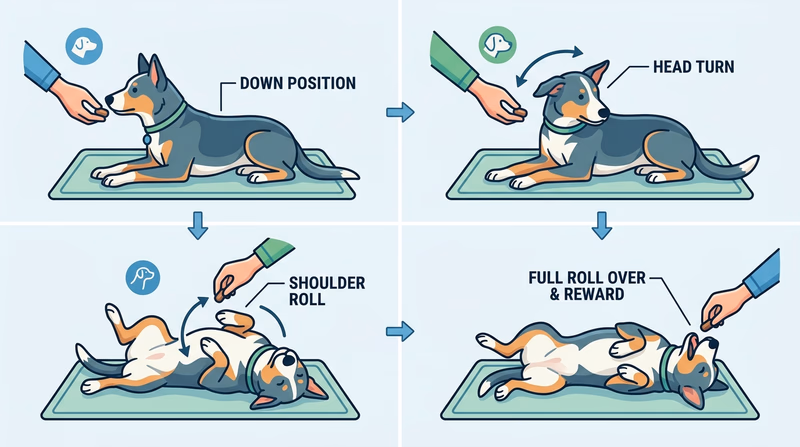 DOWN POSITION

HEAD TURN

SHOULDER ROLL

FULL ROLL OVER & REWARD