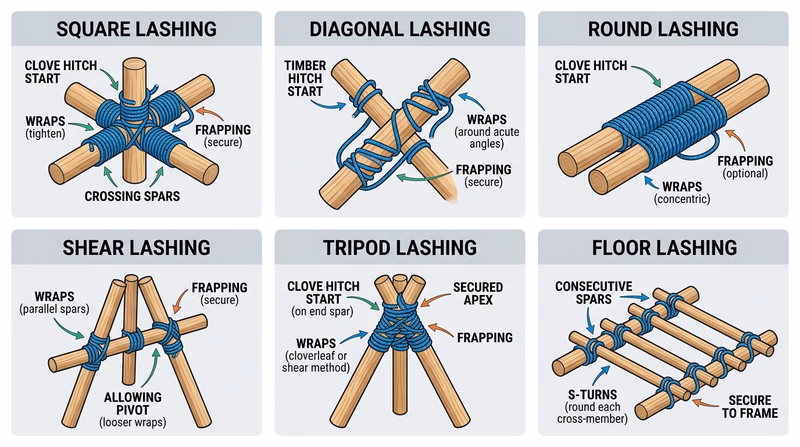 SQUARE LASHING

CLOVE HITCH START

WRAPS (tighten)

FRAPPING (secure)

CROSSING SPARS

DIAGONAL LASHING

TIMBER HITCH START

WRAPS (around acute angles)

FRAPPING (secure)

ROUND LASHING

CLOVE HITCH START

FRAPPING (optional)

WRAPS (concentric)

SHEAR LASHING

WRAPS (parallel spars)

FRAPPING (secure)

ALLOWING PIVOT (looser wraps)

TRIPOD LASHING

CLOVE HITCH START (on end spar)

SECURED APEX

WRAPS (cloverleaf or shear method)

FRAPPING

FLOOR LASHING

CONSECUTIVE SPARS

S-TURNS (round each cross-member)

SECURE TO FRAME