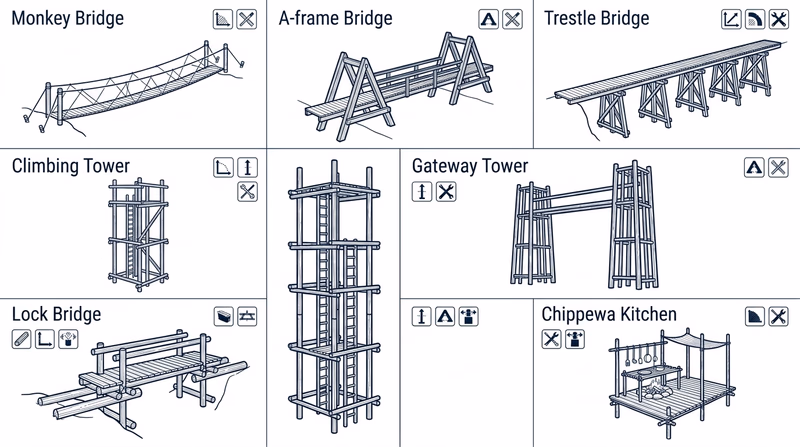 Monkey Bridge

A-frame Bridge

Trestle Bridge

Climbing Tower

Gateway Tower

Lock Bridge

Chippewa Kitchen