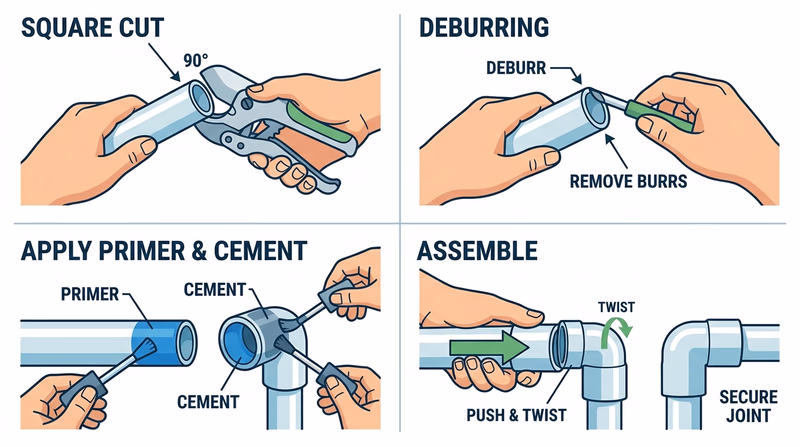 SQUARE CUT

90°

DEBURRING

DEBURR

REMOVE BURRS

APPLY PRIMER & CEMENT

PRIMER

CEMENT

CEMENT

ASSEMBLE

TWIST

PUSH & TWIST

SECURE JOINT