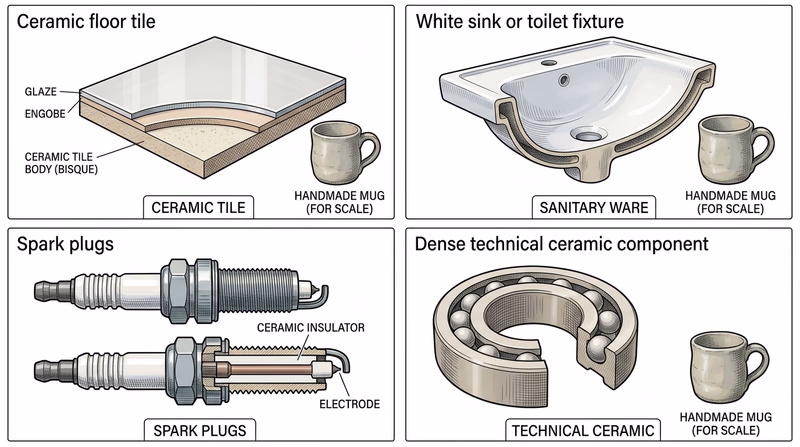 Ceramic floor tile

GLAZE
ENGOBE
CERAMIC TILE BODY (BISQUE)

HANDMADE MUG (FOR SCALE)

CERAMIC TILE

White sink or toilet fixture

HANDMADE MUG (FOR SCALE)

SANITARY WARE

Spark plugs

CERAMIC INSULATOR
ELECTRODE

SPARK PLUGS

Dense technical ceramic component

HANDMADE MUG (FOR SCALE)

TECHNICAL CERAMIC