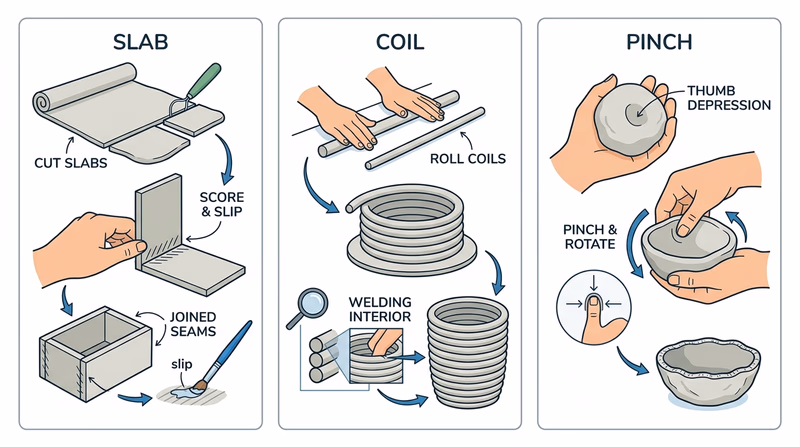 SLAB

CUT SLABS

SCORE & SLIP

JOINED SEAMS

slip

COIL

ROLL COILS

WELDING INTERIOR

PINCH

THUMB DEPRESSION

PINCH & ROTATE