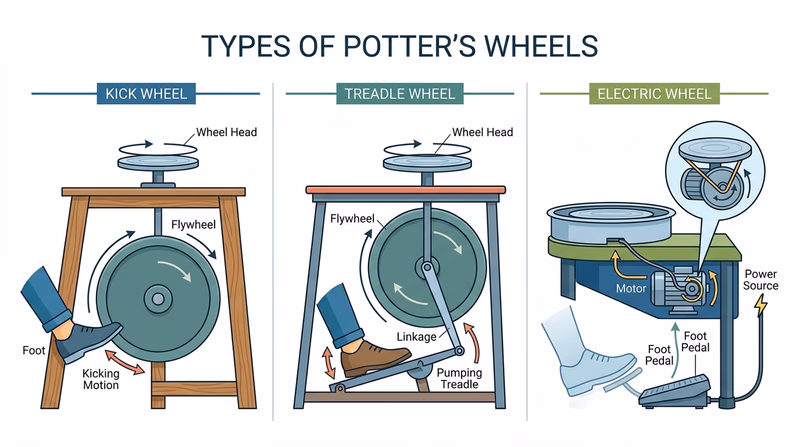 TYPES OF POTTER'S WHEELS

KICK WHEEL

Wheel Head

Flywheel

Foot

Kicking Motion

TREADLE WHEEL

Wheel Head

Flywheel

Linkage

Pumping Treadle

ELECTRIC WHEEL

Motor

Power Source

Foot Pedal

Foot Pedal