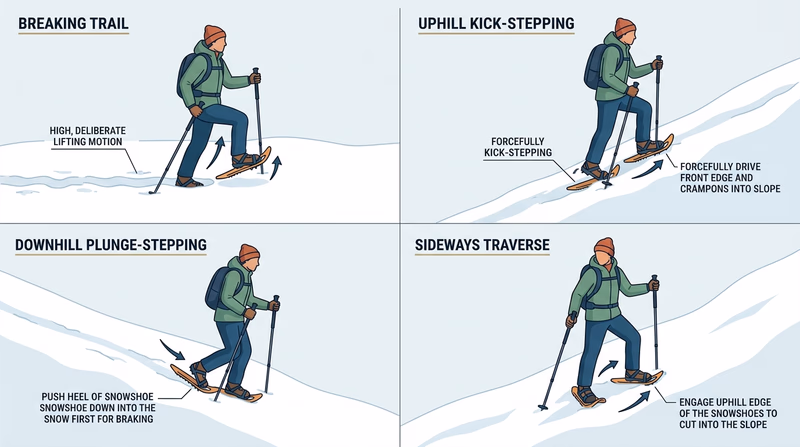 BREAKING TRAIL

HIGH, DELIBERATE LIFTING MOTION

UPHILL KICK-STEPPING

FORCEFULLY KICK-STEPPING

FORCEFULLY DRIVE FRONT EDGE AND CRAMPONS INTO SLOPE

DOWNHILL PLUNGE-STEPPING

PUSH HEEL OF SNOWSHOE SNOWSHOE DOWN INTO THE SNOW FIRST FOR BRAKING

SIDEWAYS TRAVERSE

ENGAGE UPHILL EDGE OF THE SNOWSHOES TO CUT INTO THE SLOPE