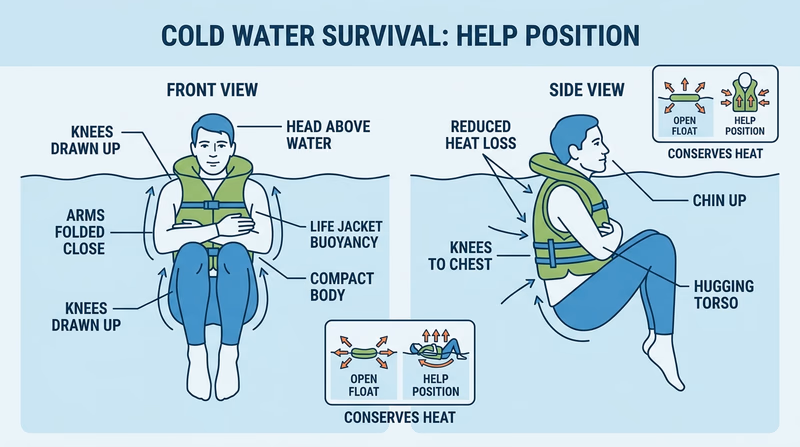 COLD WATER SURVIVAL: HELP POSITION

FRONT VIEW

KNEES DRAWN UP

HEAD ABOVE WATER

ARMS FOLDED CLOSE

LIFE JACKET BUOYANCY

COMPACT BODY

KNEES DRAWN UP

OPEN FLOAT

HELP POSITION

CONSERVES HEAT

SIDE VIEW

OPEN FLOAT

HELP POSITION

CONSERVES HEAT

REDUCED HEAT LOSS

CHIN UP

KNEES TO CHEST

HUGGING TORSO