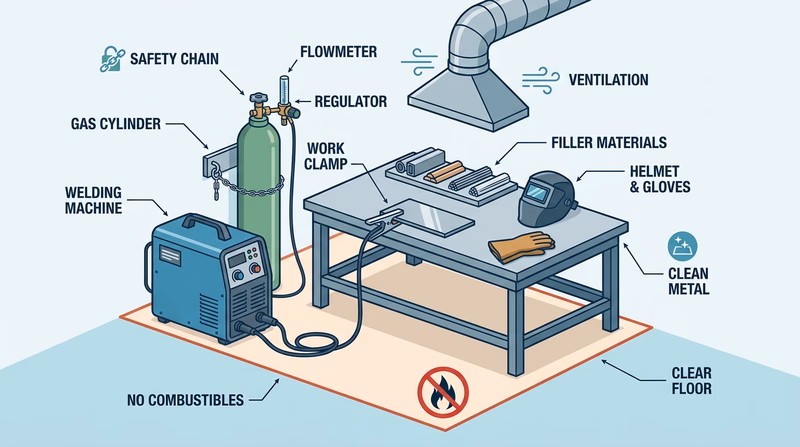 SAFETY CHAIN

FLOWMETER

REGULATOR

VENTILATION

GAS CYLINDER

WORK CLAMP

FILLER MATERIALS

HELMET & GLOVES

WELDING MACHINE

CLEAN METAL

NO COMBUSTIBLES

CLEAR FLOOR