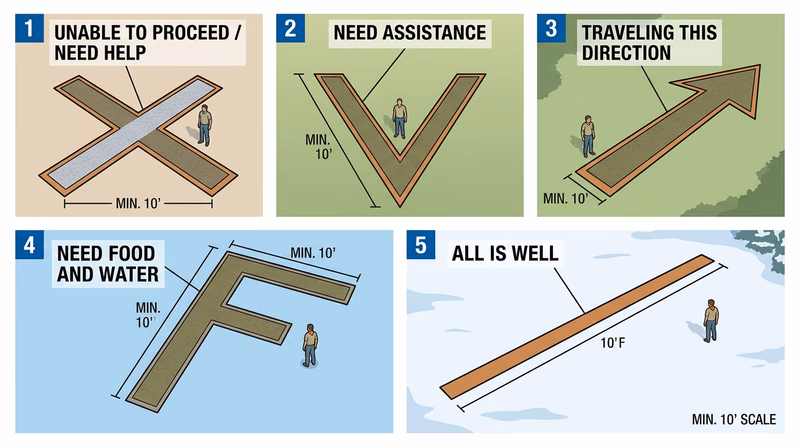 1 UNABLE TO PROCEED / NEED HELP

MIN. 10'

2 NEED ASSISTANCE

MIN. 10'

3 TRAVELING THIS DIRECTION

MIN. 10'

4 NEED FOOD AND WATER

MIN. 10'

MIN. 10''

5 ALL IS WELL

10'F

MIN. 10' SCALE