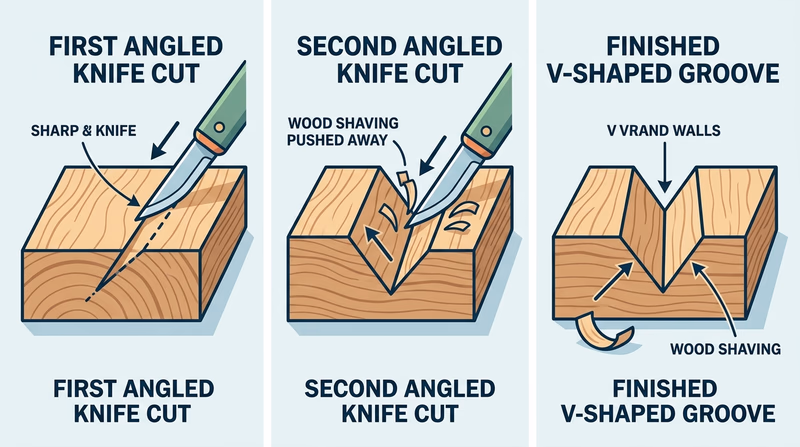 FIRST ANGLED KNIFE CUT

SHARP & KNIFE

FIRST ANGLED KNIFE CUT

SECOND ANGLED KNIFE CUT

WOOD SHAVING PUSHED AWAY

SECOND ANGLED KNIFE CUT

FINISHED V-SHAPED GROOVE

V VRAND WALLS

WOOD SHAVING

FINISHED V-SHAPED GROOVE