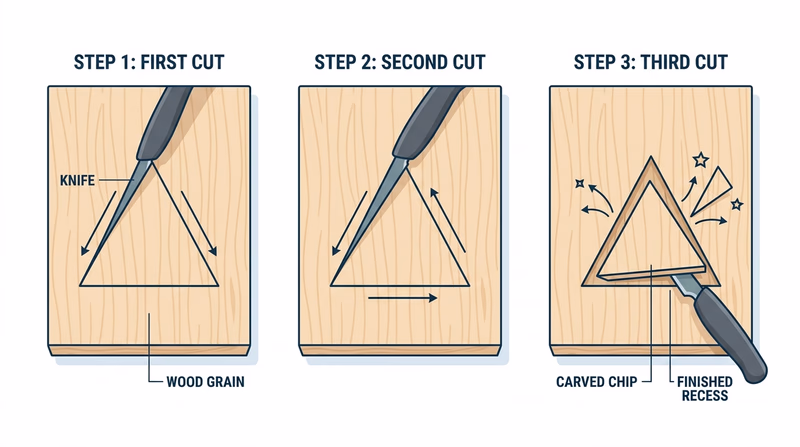 STEP 1: FIRST CUT

KNIFE

WOOD GRAIN

STEP 2: SECOND CUT

STEP 3: THIRD CUT

CARVED CHIP

FINISHED RECESS